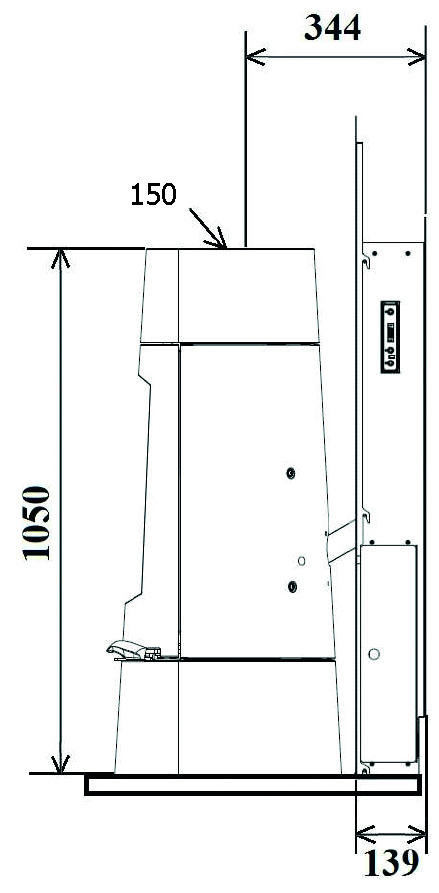 344
150
1050
139